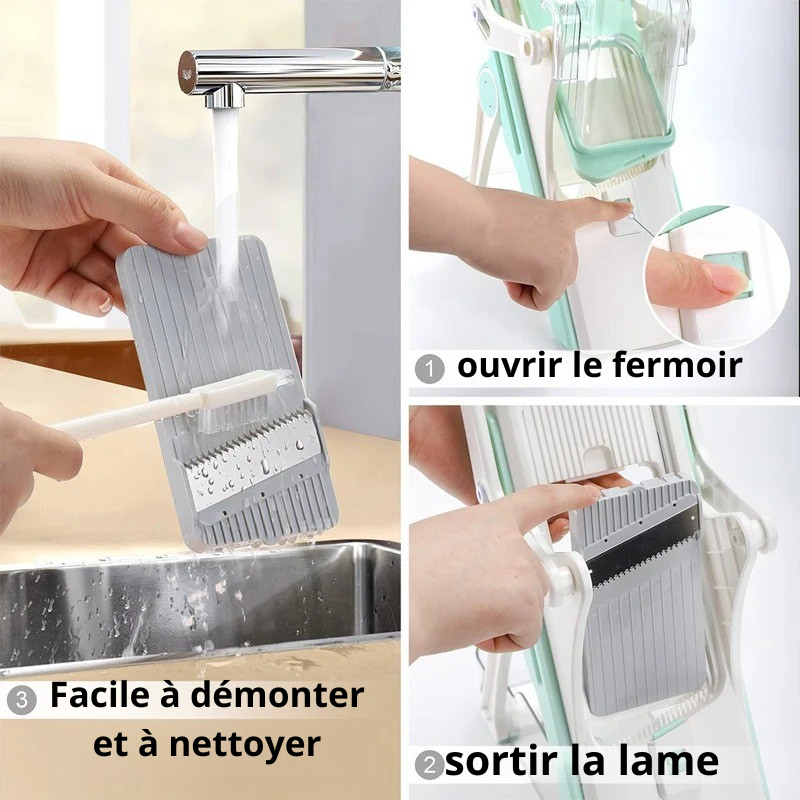 1 ouvrir le fermoir

2 sortir la lame

3 Facile à démonter et à nettoyer